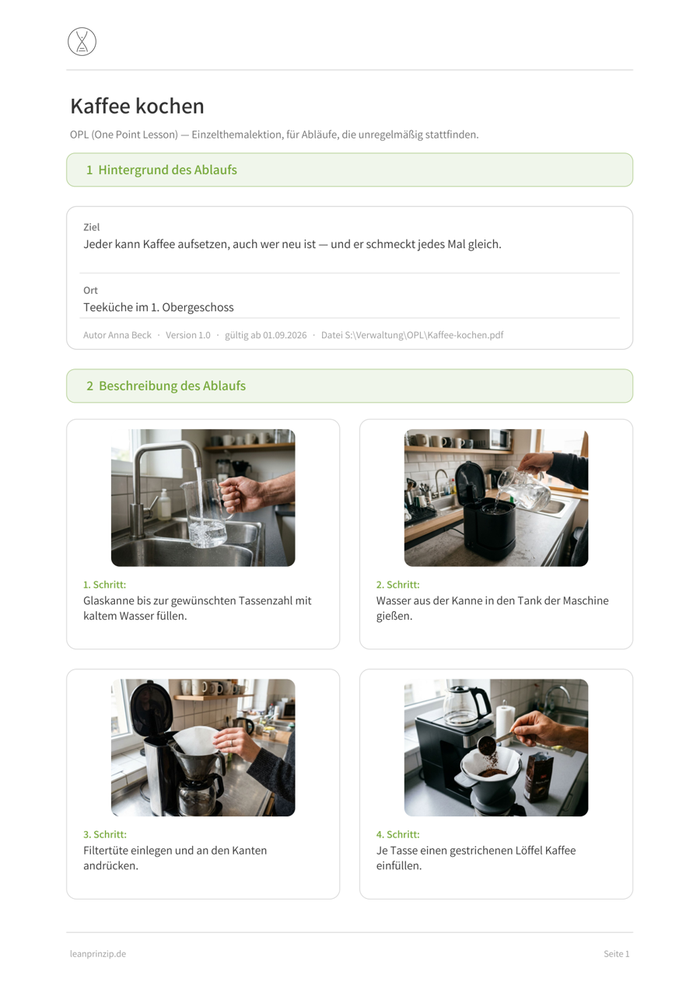 Kaffee kochen

OPL (One Point Lesson) — Einzelthemalektion, für Abläufe, die unregelmäßig stattfinden.

1 Hintergrund des Ablaufs

Ziel
Jeder kann Kaffee aufsetzen, auch wer neu ist — und er schmeckt jedes Mal gleich.

Ort
Teeküche im 1. Obergeschoss

Autor Anna Beck · Version 1.0 · gültig ab 01.09.2026 · Datei S:\Verwaltung\OPL\Kaffee-kochen.pdf

2 Beschreibung des Ablaufs

1. Schritt:
Glaskanne bis zur gewünschten Tassenzahl mit kaltem Wasser füllen.

2. Schritt:
Wasser aus der Kanne in den Tank der Maschine gießen.

3. Schritt:
Filtertüte einlegen und an den Kanten andrücken.

4. Schritt:
Je Tasse einen gestrichenen Löffel Kaffee einfüllen.

leanprinzip.de

Seite 1