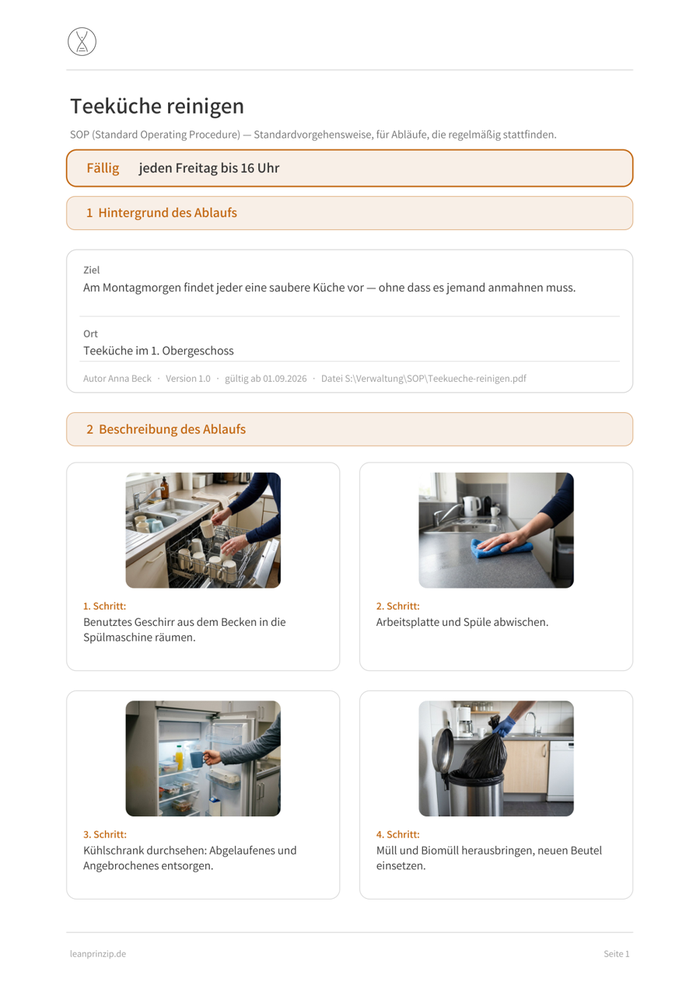 Teeküche reinigen

SOP (Standard Operating Procedure) — Standardvorgehensweise, für Abläufe, die regelmäßig stattfinden.

Fällig jeden Freitag bis 16 Uhr

1 Hintergrund des Ablaufs

Ziel
Am Montagmorgen findet jeder eine saubere Küche vor — ohne dass es jemand anmahnen muss.

Ort
Teeküche im 1. Obergeschoss

Autor Anna Beck · Version 1.0 · gültig ab 01.09.2026 · Datei S:\Verwaltung\SOP\Teekueche-reinigen.pdf

2 Beschreibung des Ablaufs

1. Schritt:
Benutztes Geschirr aus dem Becken in die Spülmaschine räumen.

2. Schritt:
Arbeitsplatte und Spüle abwischen.

3. Schritt:
Kühlschrank durchsehen: Abgelaufenes und Angebrochenes entsorgen.

4. Schritt:
Müll und Biomüll herausbringen, neuen Beutel einsetzen.

leanprinzip.de

Seite 1