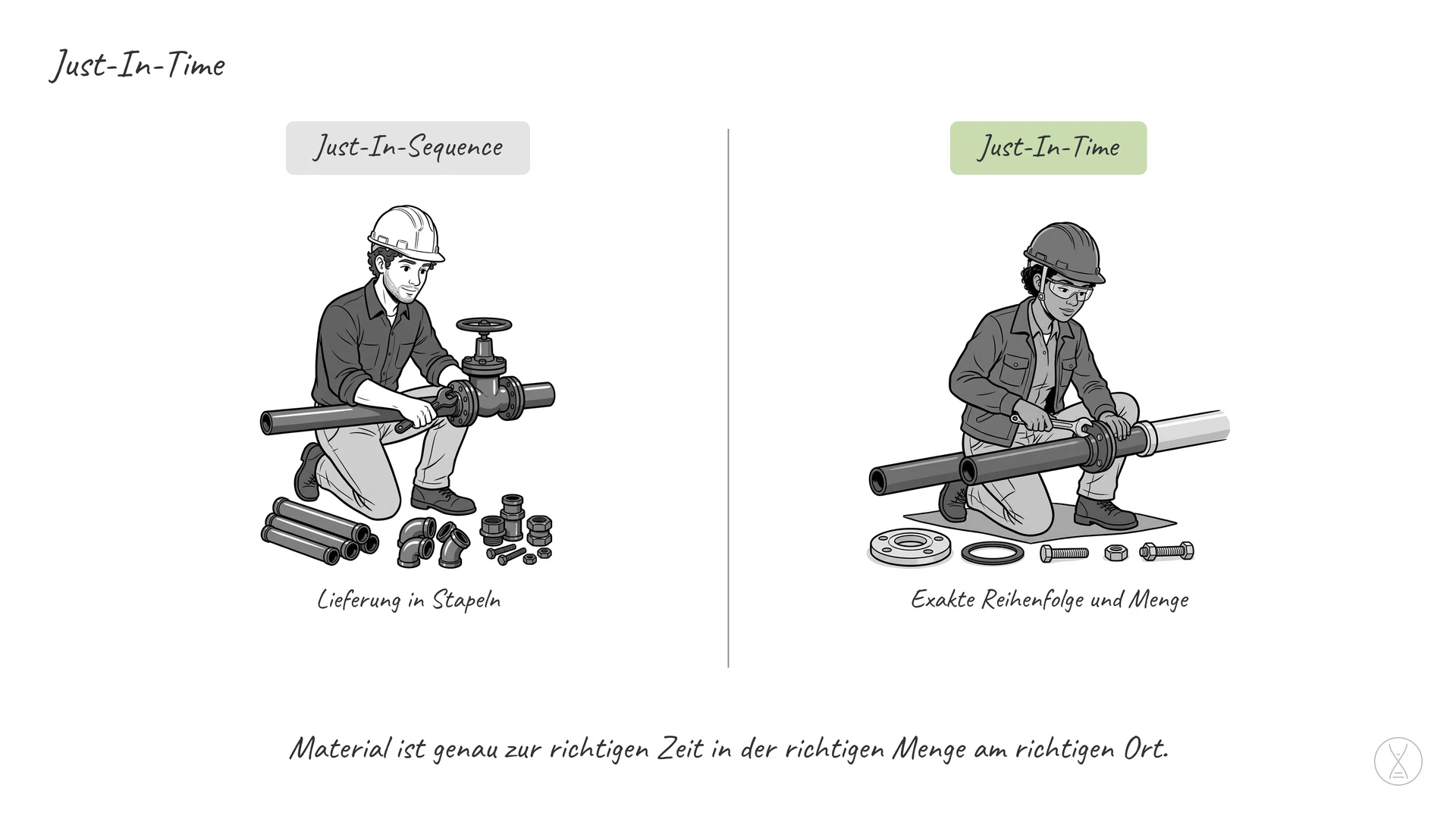 Just-In-Time

Just-In-Sequence

Lieferung in Stapeln

Just-In-Time

Exakte Reihenfolge und Menge

Material ist genau zur richtigen Zeit in der richtigen Menge am richtigen Ort.